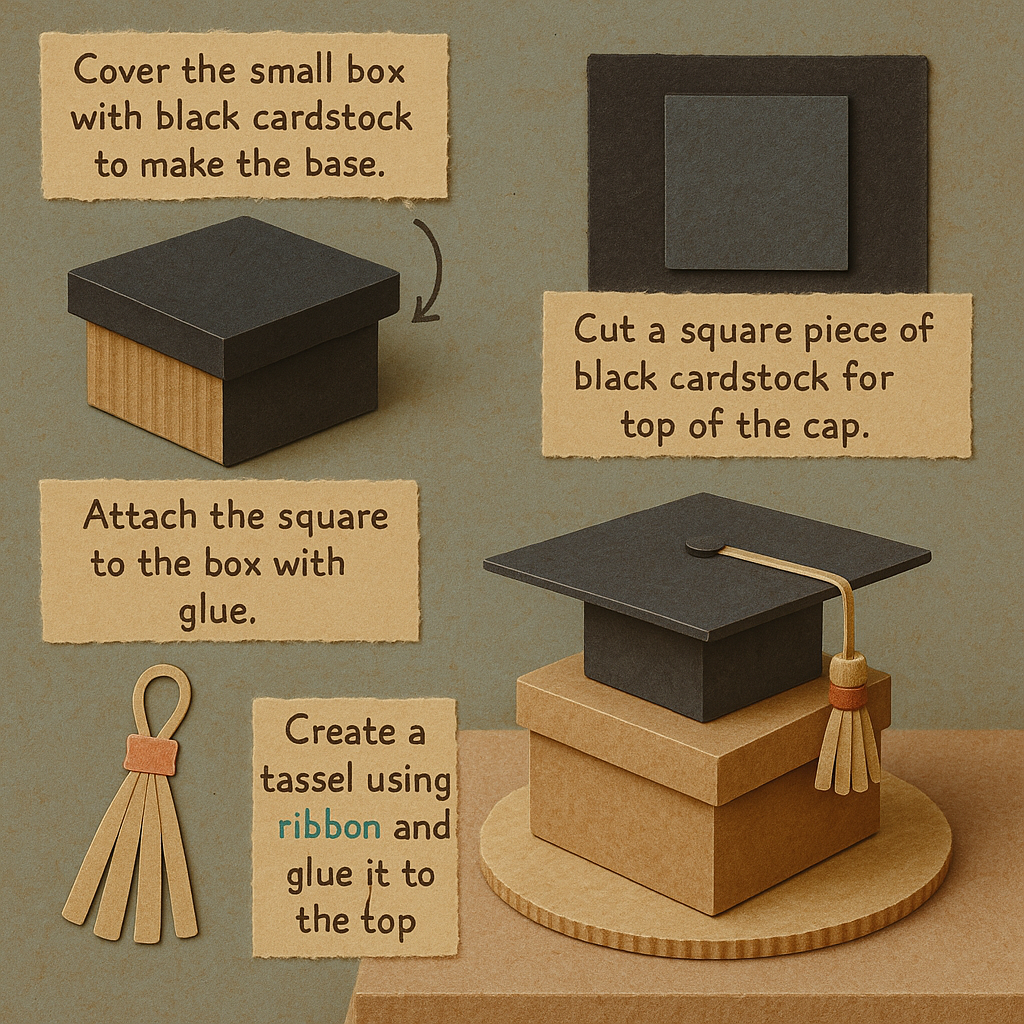 Cover the small box with black cardstock to make the base.

Cut a square piece of black cardstock for top of the cap.

Attach the square to the box with glue.

Create a tassel using ribbon and glue it to the top